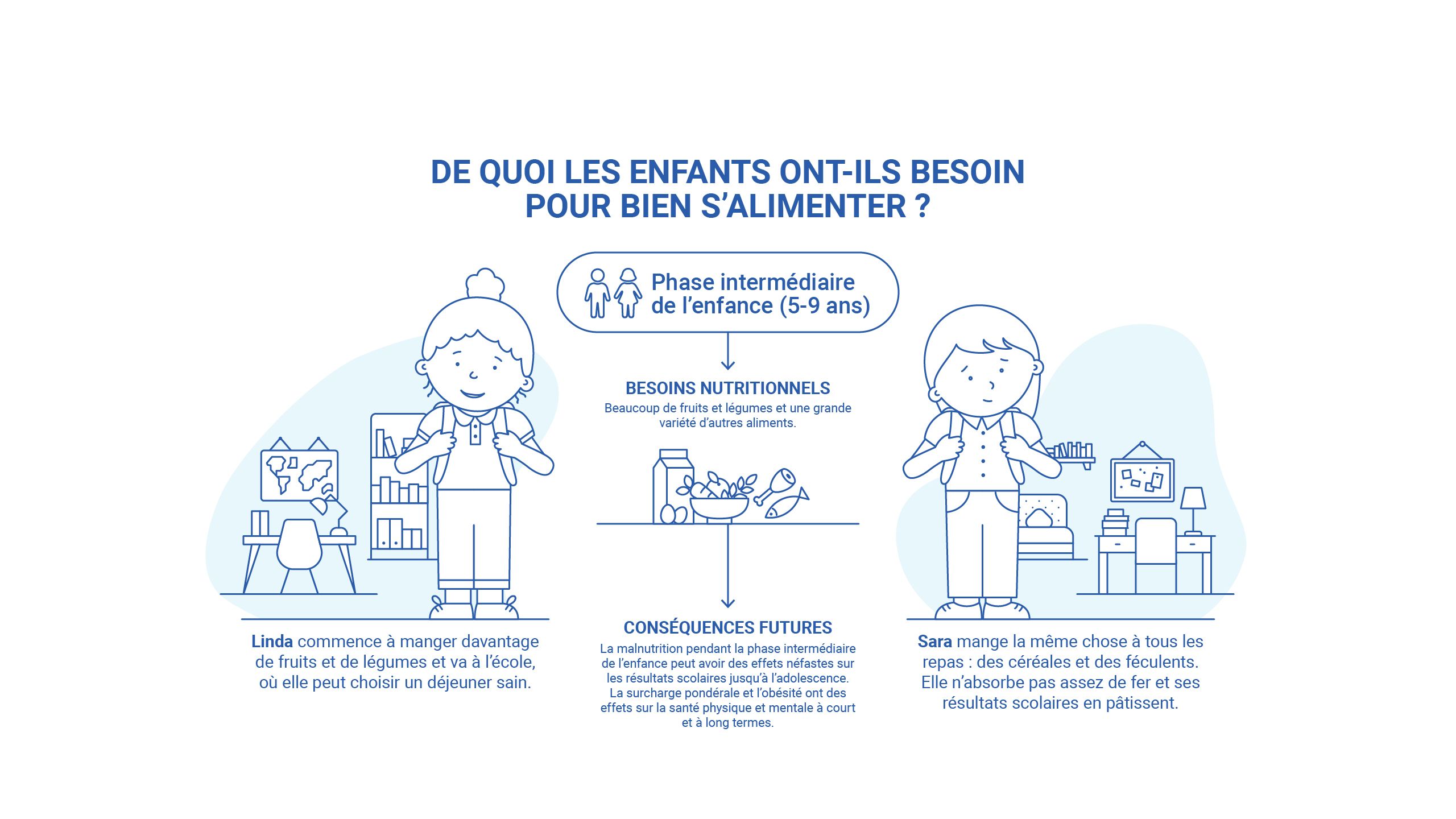 DE QUOI LES ENFANTS ONT-ILS BESOIN POUR BIEN S'ALIMENTER ?

Phase intermédiaire de l'enfance (5-9 ans)

BESOINS NUTRITIONNELS
Beaucoup de fruits et légumes et une grande variété d'autres aliments.

CONSÉQUENCES FUTURES
La malnutrition pendant la phase intermédiaire de l'enfance peut avoir des effets néfastes sur les résultats scolaires jusqu'à l'adolescence. La surcharge pondérale et l'obésité ont des effets sur la santé physique et mentale à court et à long termes.

Linda commence à manger davantage de fruits et de légumes et va à l'école, où elle peut choisir un déjeuner sain.

Sara mange la même chose à tous les repas : des céréales et des féculents. Elle n'absorbe pas assez de fer et ses résultats scolaires en pâtissent.