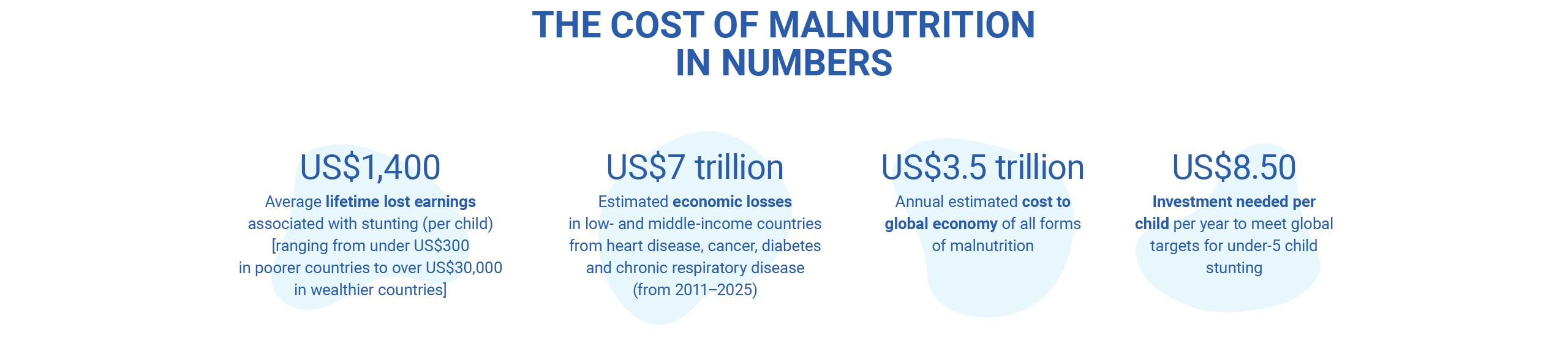 THE COST OF MALNUTRITION IN NUMBERS

US$1,400
Average lifetime lost earnings associated with stunting (per child) [ranging from under US$300 in poorer countries to over US$30,000 in wealthier countries]

US$7 trillion
Estimated economic losses in low- and middle-income countries from heart disease, cancer, diabetes and chronic respiratory disease (from 2011–2025)

US$3.5 trillion
Annual estimated cost to global economy of all forms of malnutrition

US$8.50
Investment needed per child per year to meet global targets for under-5 child stunting